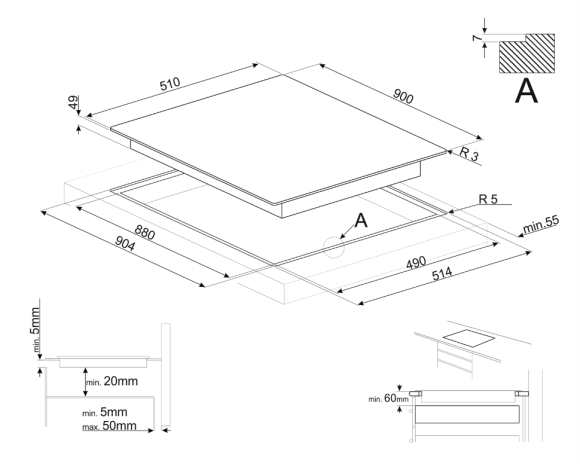 7

A

510

900

49

R 3

R 5

A

min.55

880

904

490

514

min. 5mm

min. 20mm

min. 5mm
max. 50mm

min. 60mm